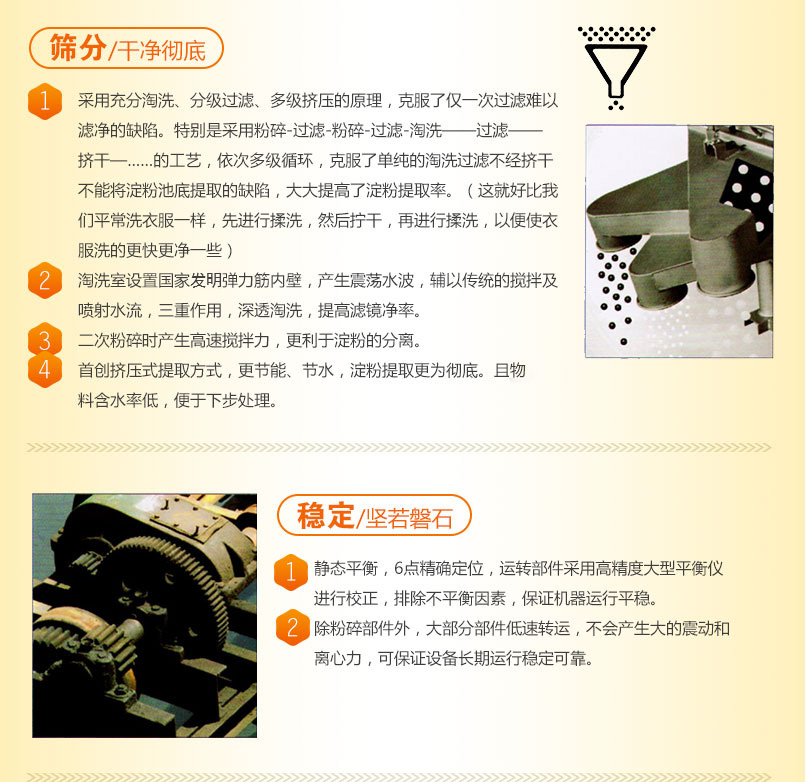 筛分/干净彻底

1 采用充分淘洗、分级过滤、多级挤压的原理，克服了仅一次过滤难以滤净的缺陷。特别是采用粉碎-过滤-粉碎-过滤-淘洗——过滤——挤干—……的工艺，依次多级循环，克服了单纯的淘洗过滤不经挤干不能将淀粉池底提取的缺陷，大大提高了淀粉提取率。（这就好比我们平常洗衣服一样，先进行揉洗，然后拧干，再进行揉洗，以便使衣服洗的更快更净一些）

2 淘洗室设置国家发明弹力筋内壁，产生震荡水波，辅以传统的搅拌及喷射水流，三重作用，深透淘洗，提高滤镜净率。

3 二次粉碎时产生高速搅拌力，更利于淀粉的分离。

4 首创挤压式提取方式，更节能、节水，淀粉提取更为彻底。且物料含水率低，便于下步处理。

稳定/坚若磐石

1 静态平衡，6点精确定位，运转部件采用高精度大型平衡仪进行校正，排除不平衡因素，保证机器运行平稳。

2 除粉碎部件外，大部分部件低速转运，不会产生大的震动和离心力，可保证设备长期运行稳定可靠。